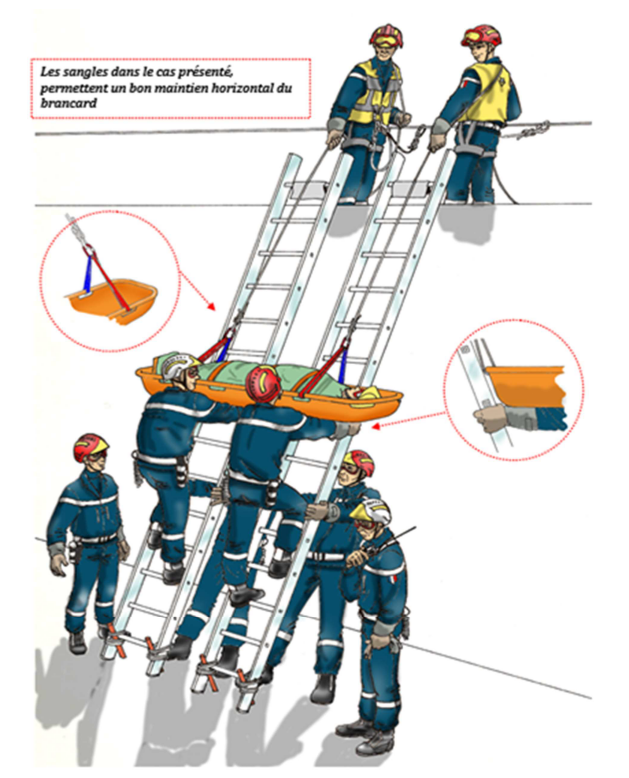 Les sangles dans le cas présenté, permettent un bon maintien horizontal du brancard